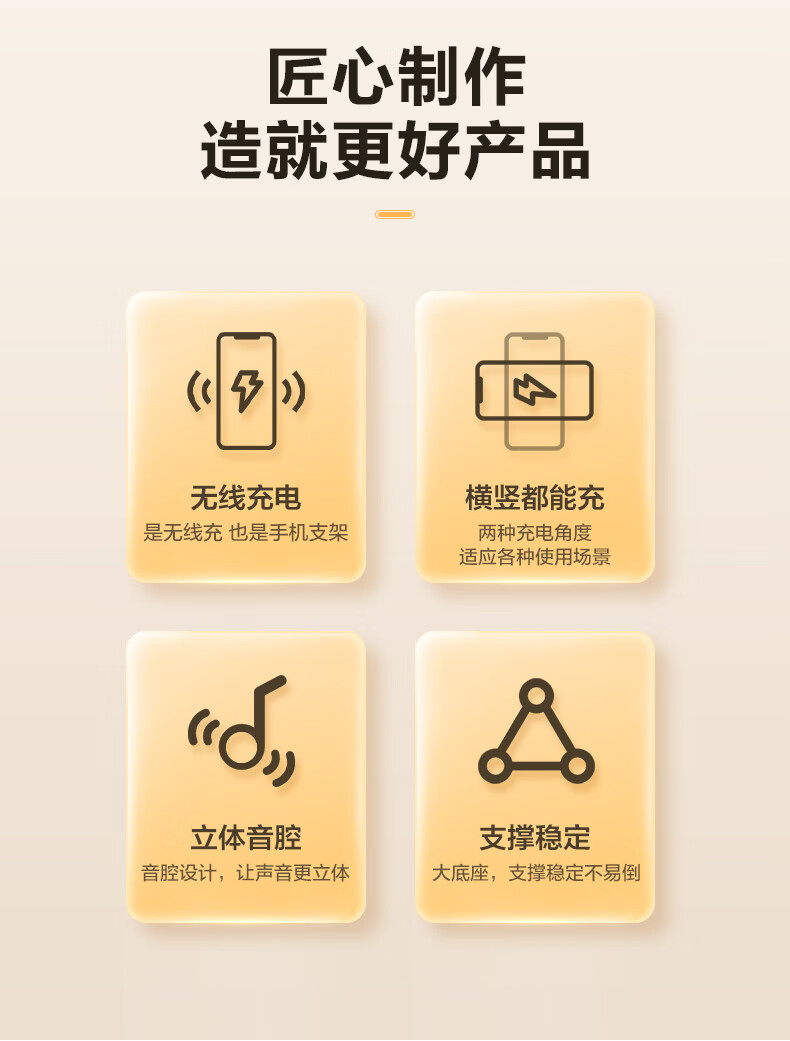 匠心制作
造就更好产品

无线充电
是无线充 也是手机支架

横竖都能充
两种充电角度
适应各种使用场景

立体音腔
音腔设计，让声音更立体

支撑稳定
大底座，支撑稳定不易倒