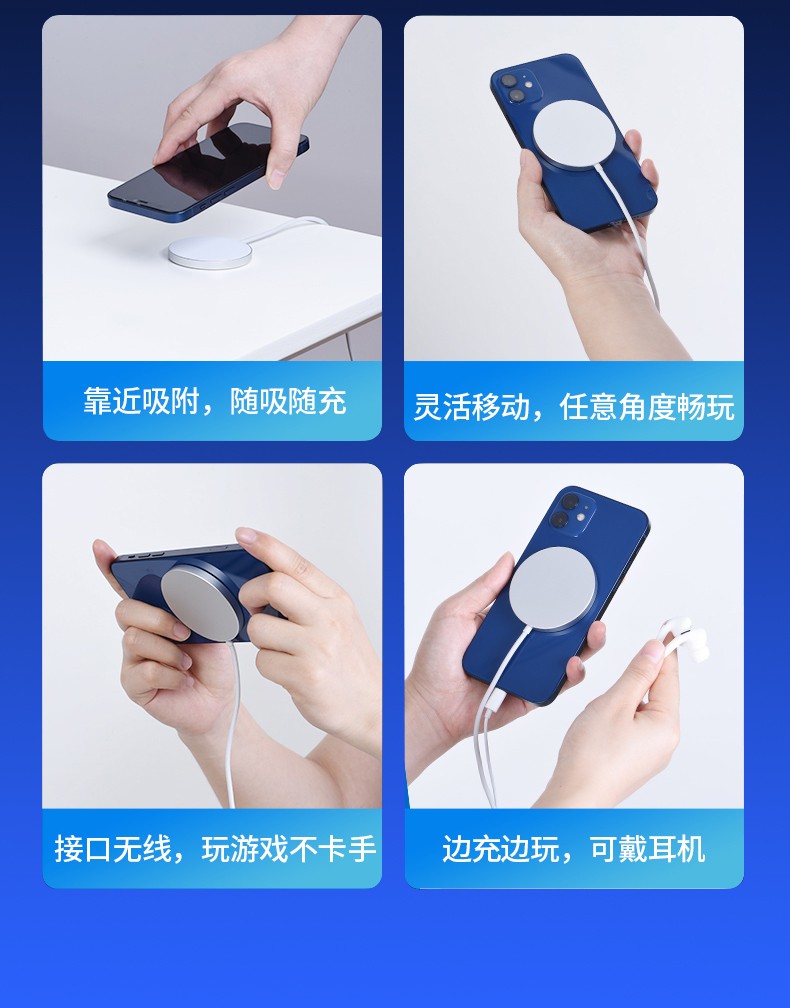 靠近吸附，随吸随充

灵活移动，任意角度畅玩

接口无线，玩游戏不卡手

边充边玩，可戴耳机