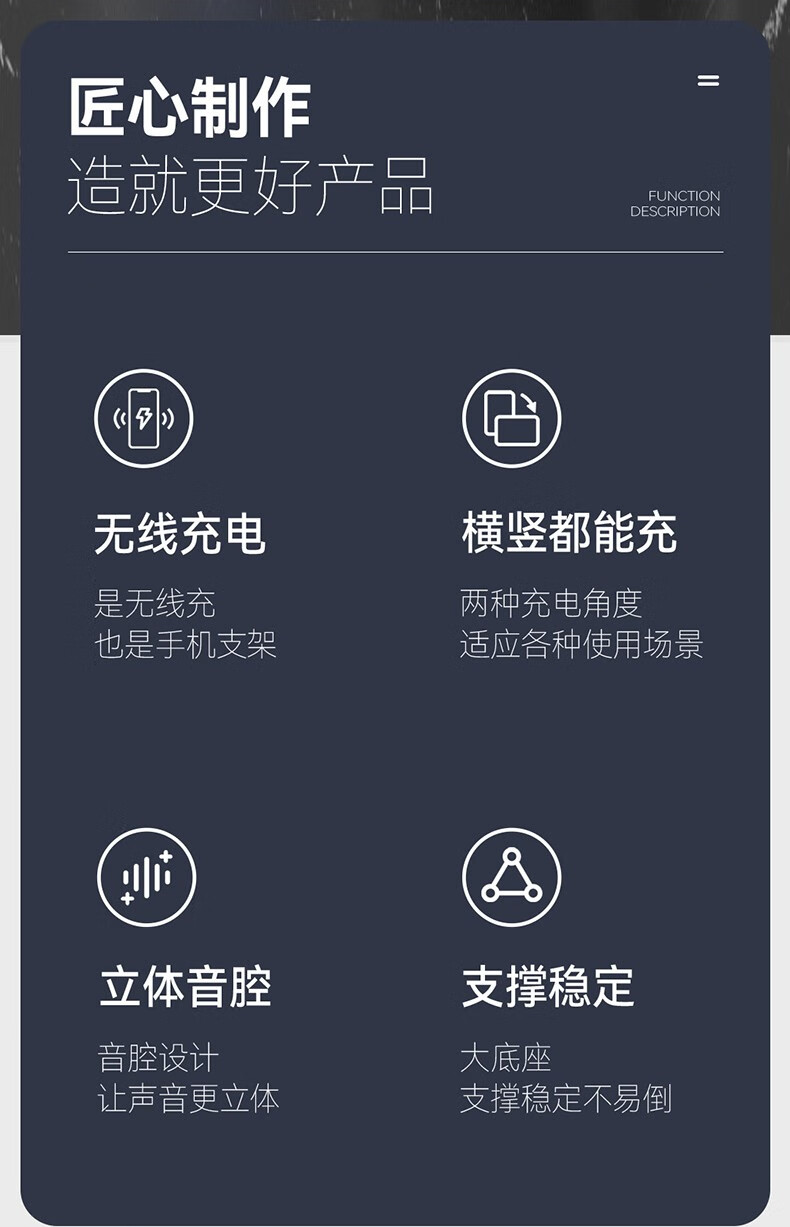 匠心制作
造就更好产品

FUNCTION
DESCRIPTION

无线充电

是无线充
也是手机支架

横竖都能充

两种充电角度
适应各种使用场景

立体音腔

音腔设计
让声音更立体

支撑稳定

大底座
支撑稳定不易倒