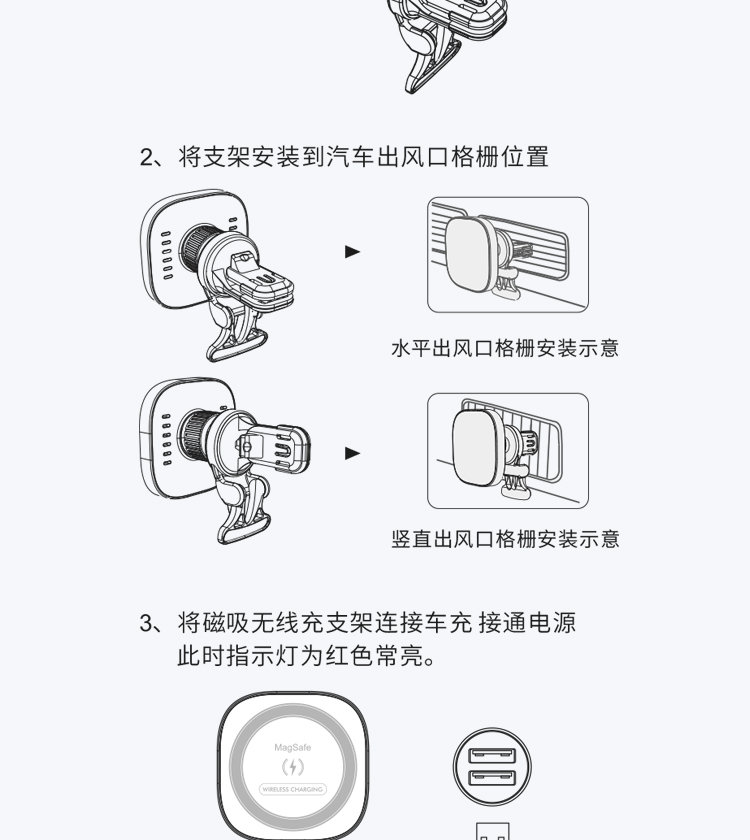 2、将支架安装到汽车出风口格栅位置

水平出风口格栅安装示意

竖直出风口格栅安装示意

3、将磁吸无线充支架连接车充 接通电源
此时指示灯为红色常亮。

MagSafe

WIRELESS CHARGING