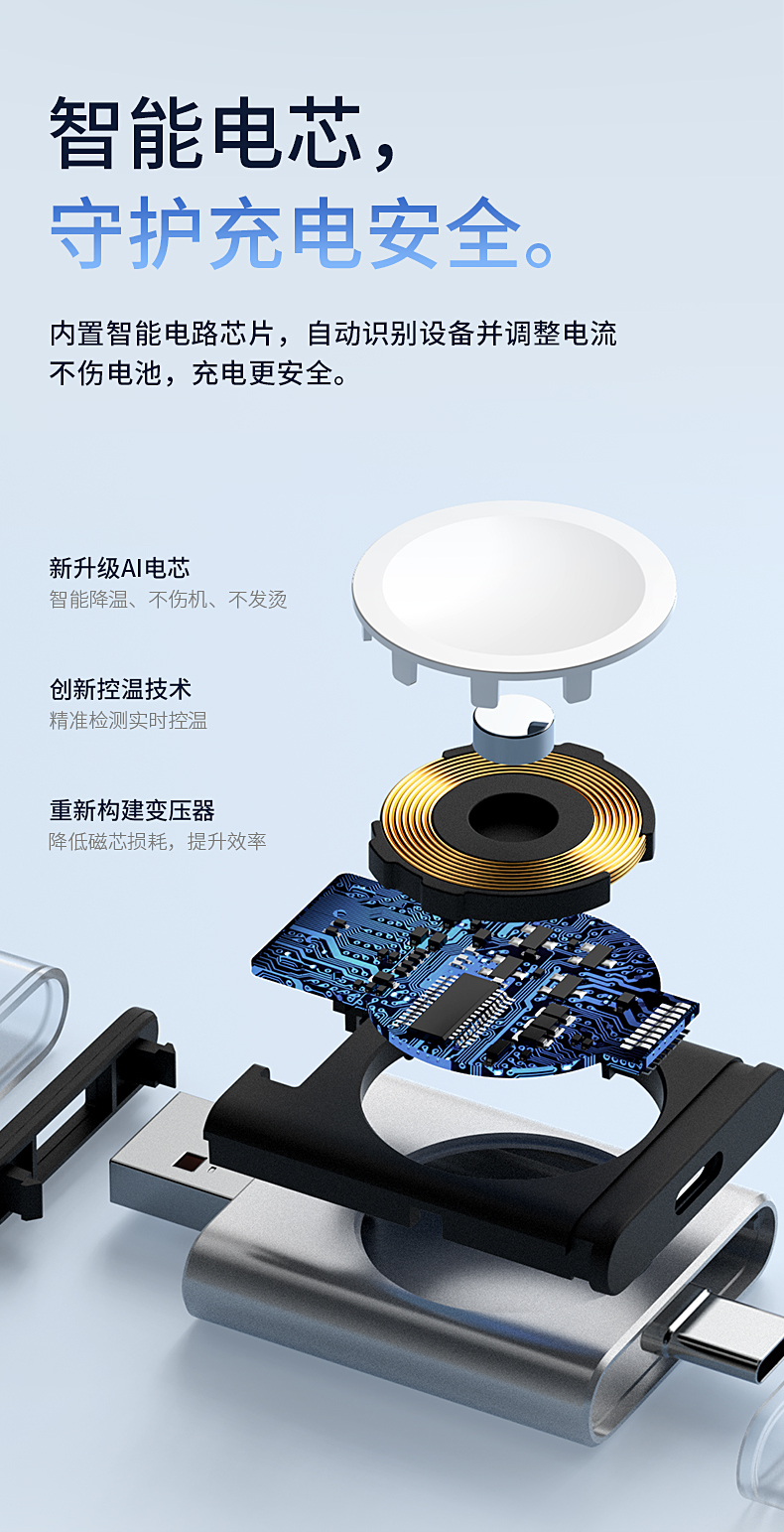 智能电芯，
守护充电安全。

内置智能电路芯片，自动识别设备并调整电流
不伤电池，充电更安全。

新升级AI电芯
智能降温、不伤机、不发烫

创新控温技术
精准检测实时控温

重新构建变压器
降低磁芯损耗，提升效率