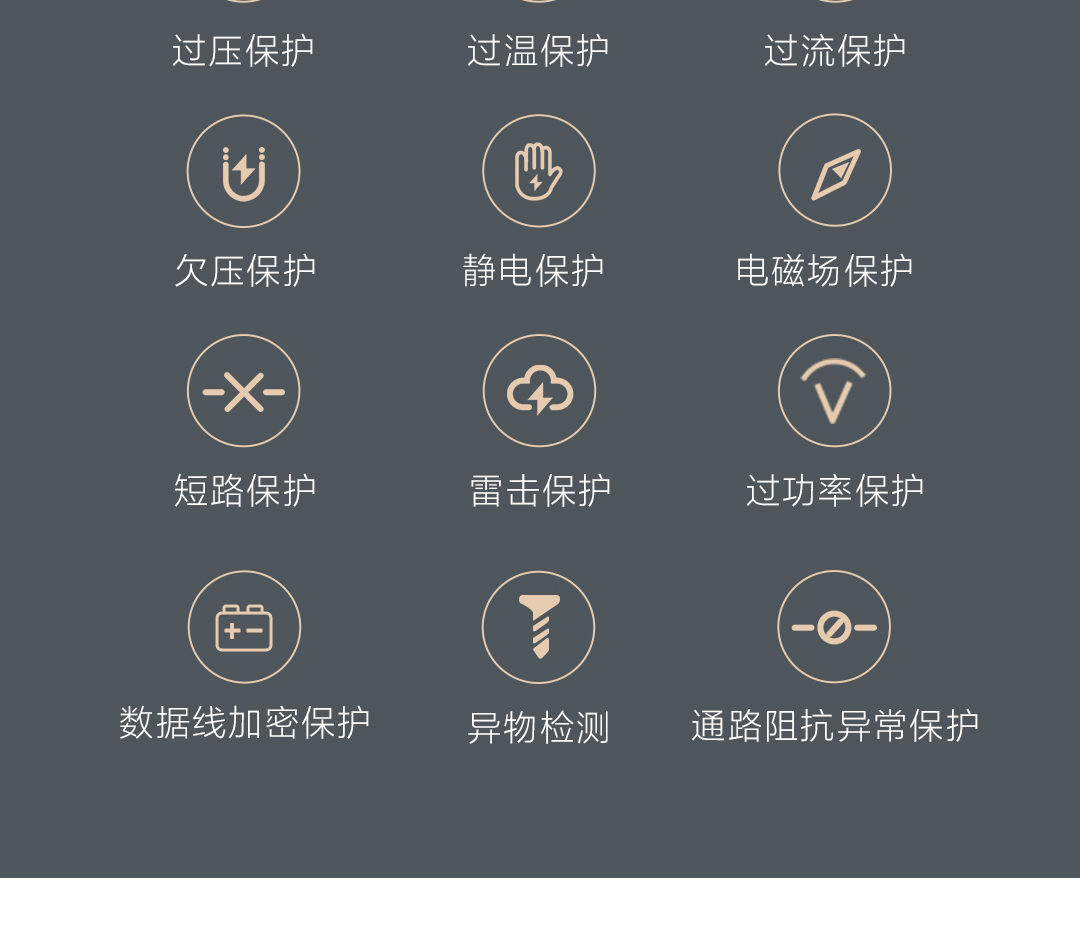 过压保护 过温保护 过流保护

欠压保护 静电保护 电磁场保护

短路保护 雷击保护 过功率保护

数据线加密保护 异物检测 通路阻抗异常保护