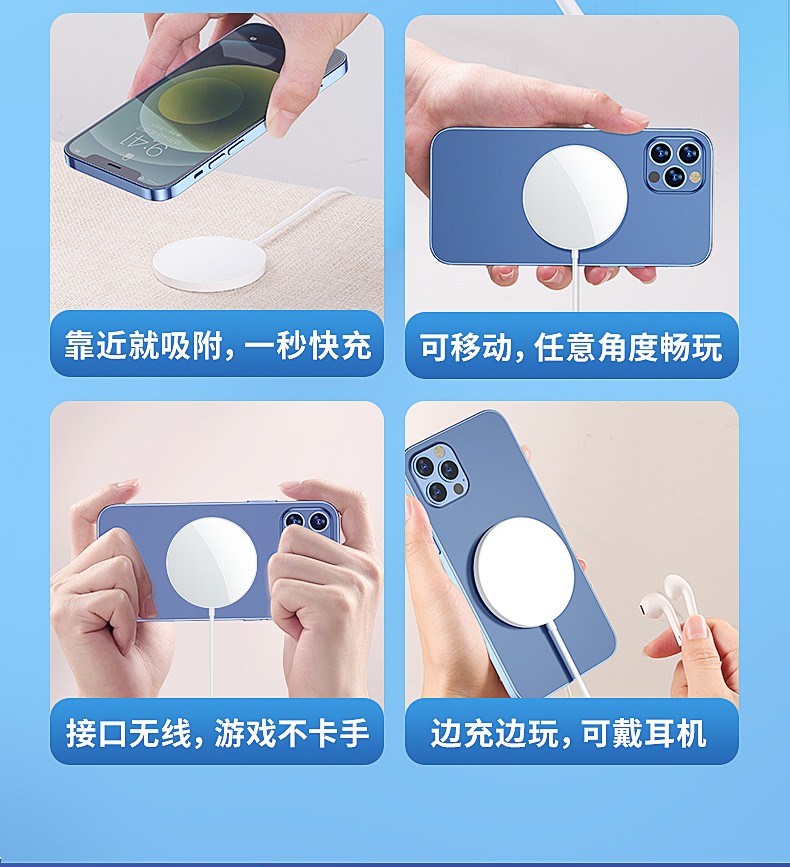 9:41

靠近就吸附，一秒快充

可移动，任意角度畅玩

接口无线，游戏不卡手

边充边玩，可戴耳机