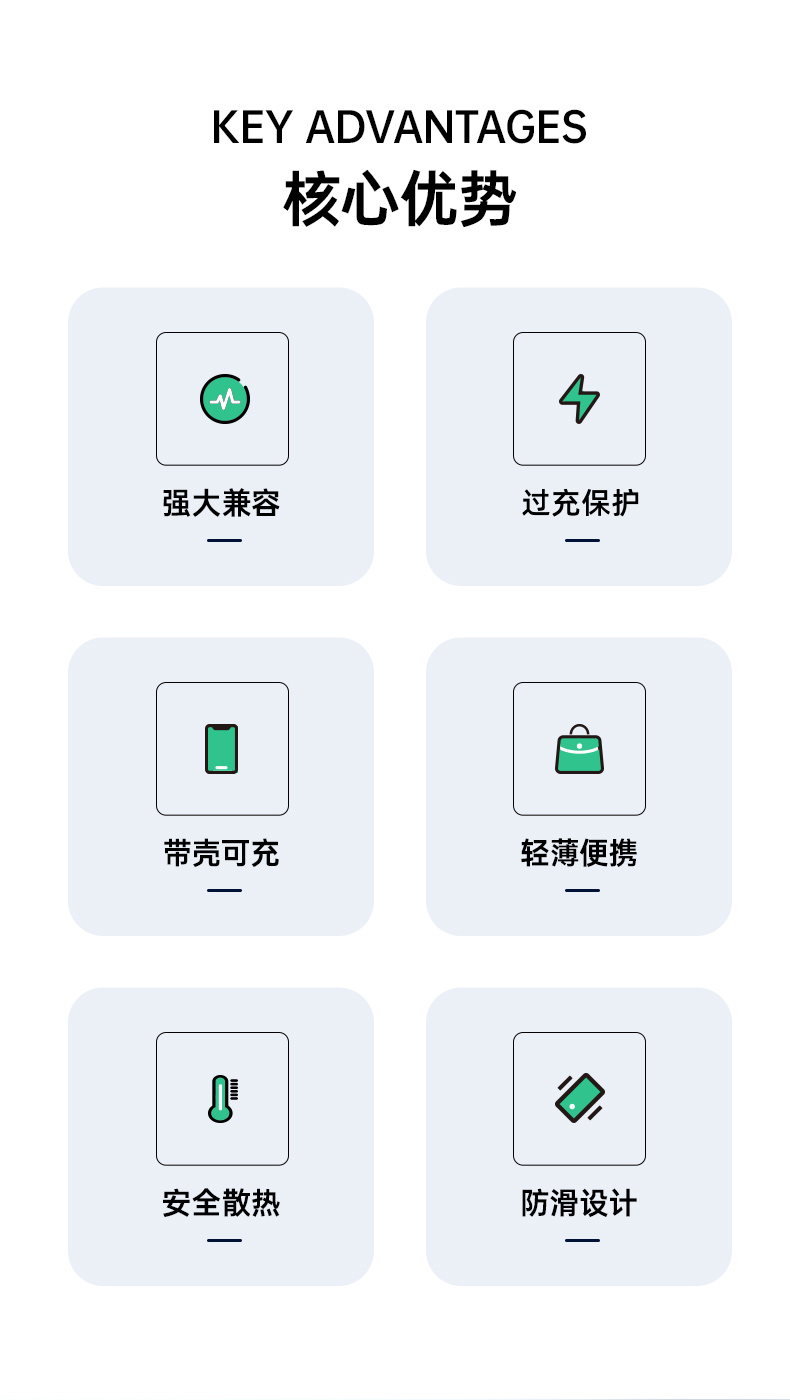 KEY ADVANTAGES
核心优势

强大兼容

过充保护

带壳可充

轻薄便携

安全散热

防滑设计