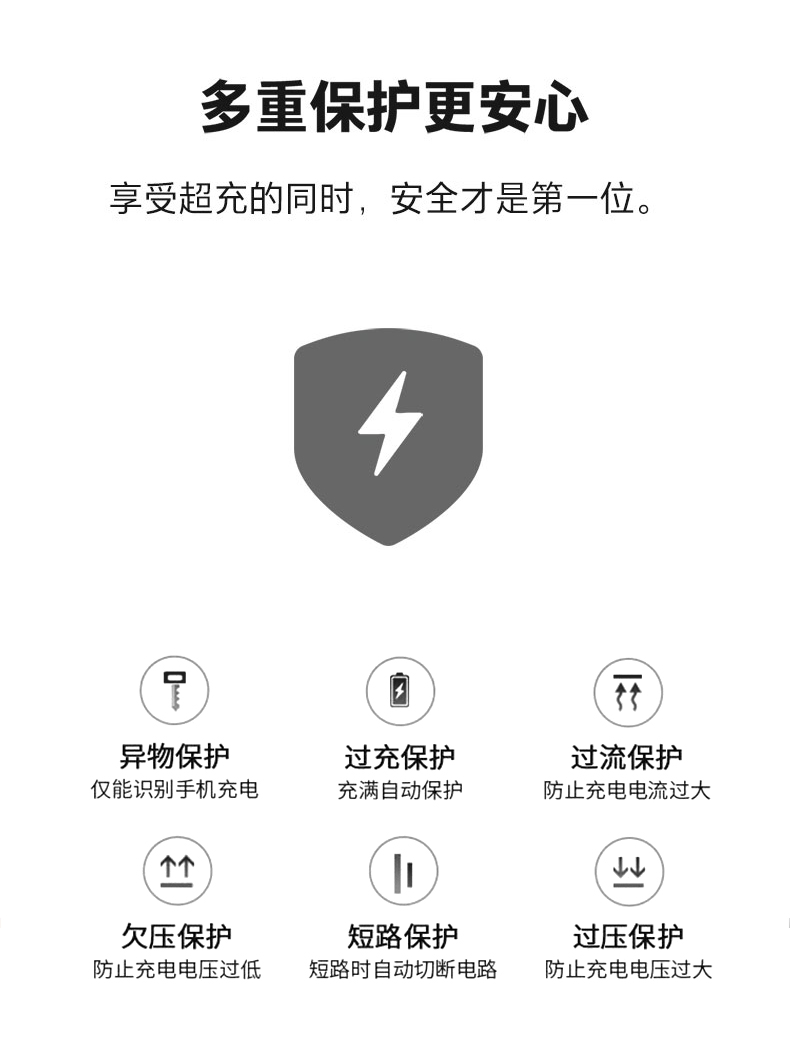 多重保护更安心

享受超充的同时，安全才是第一位。

异物保护
仅能识别手机充电

过充保护
充满自动保护

过流保护
防止充电电流过大

欠压保护
防止充电电压过低

短路保护
短路时自动切断电路

过压保护
防止充电电压过大