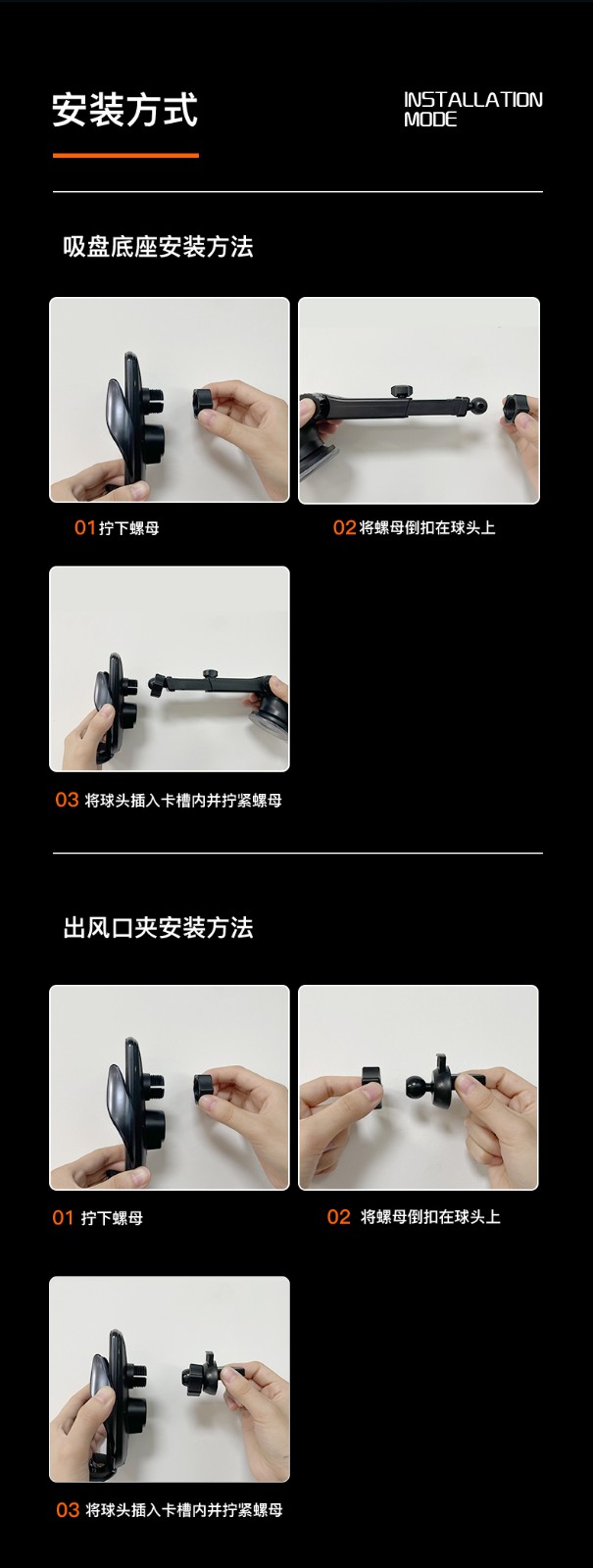 安装方式

INSTALLATION MODE

吸盘底座安装方法

01 拧下螺母

02 将螺母倒扣在球头上

03 将球头插入卡槽内并拧紧螺母

出风口夹安装方法

01 拧下螺母

02 将螺母倒扣在球头上

03 将球头插入卡槽内并拧紧螺母