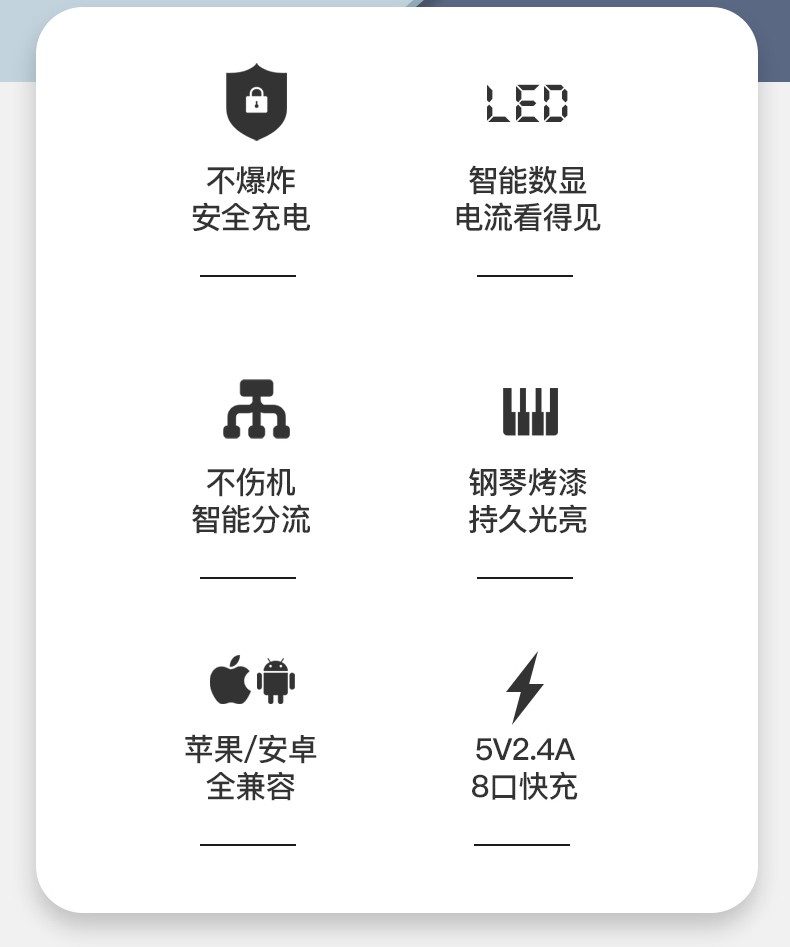 不爆炸
安全充电

LED

智能数显
电流看得见

不伤机
智能分流

钢琴烤漆
持久光亮

苹果/安卓
全兼容

5V2.4A
8口快充