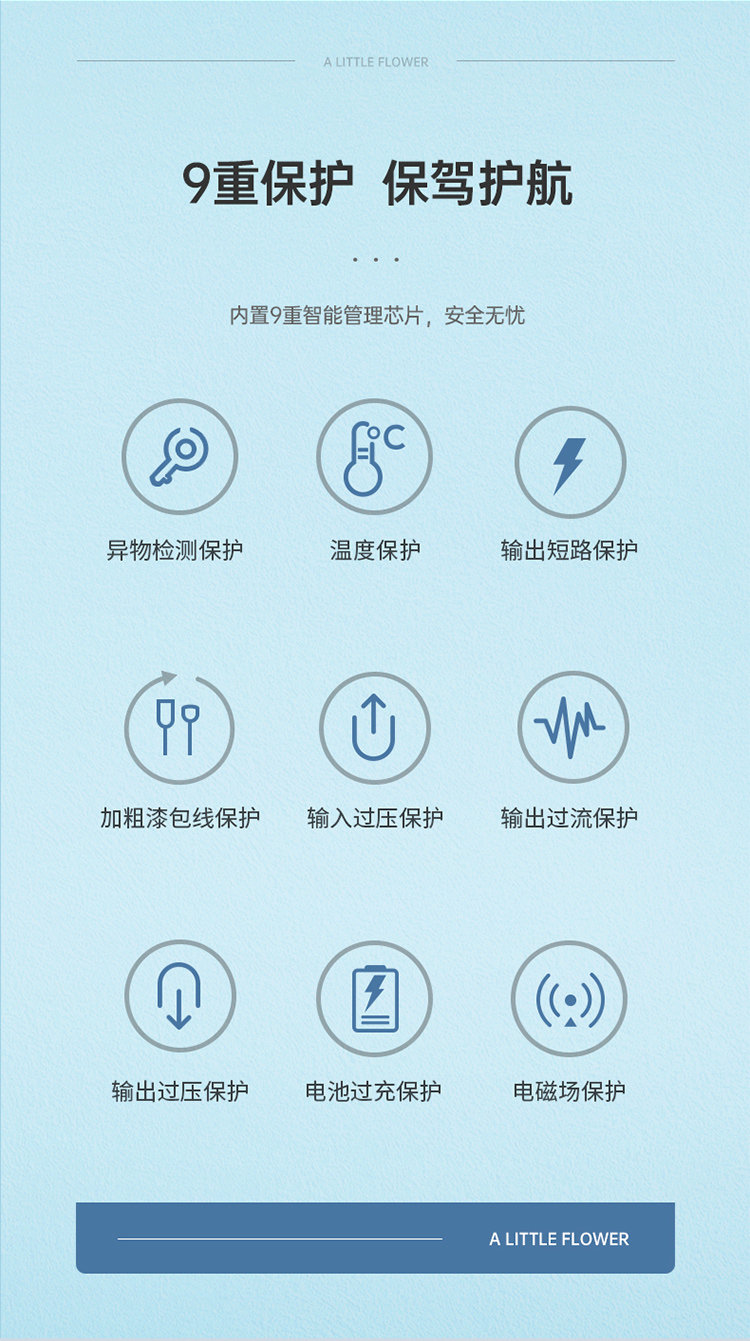 A LITTLE FLOWER

9重保护 保驾护航

内置9重智能管理芯片，安全无忧

异物检测保护

温度保护

输出短路保护

加粗漆包线保护

输入过压保护

输出过流保护

输出过压保护

电池过充保护

电磁场保护

A LITTLE FLOWER