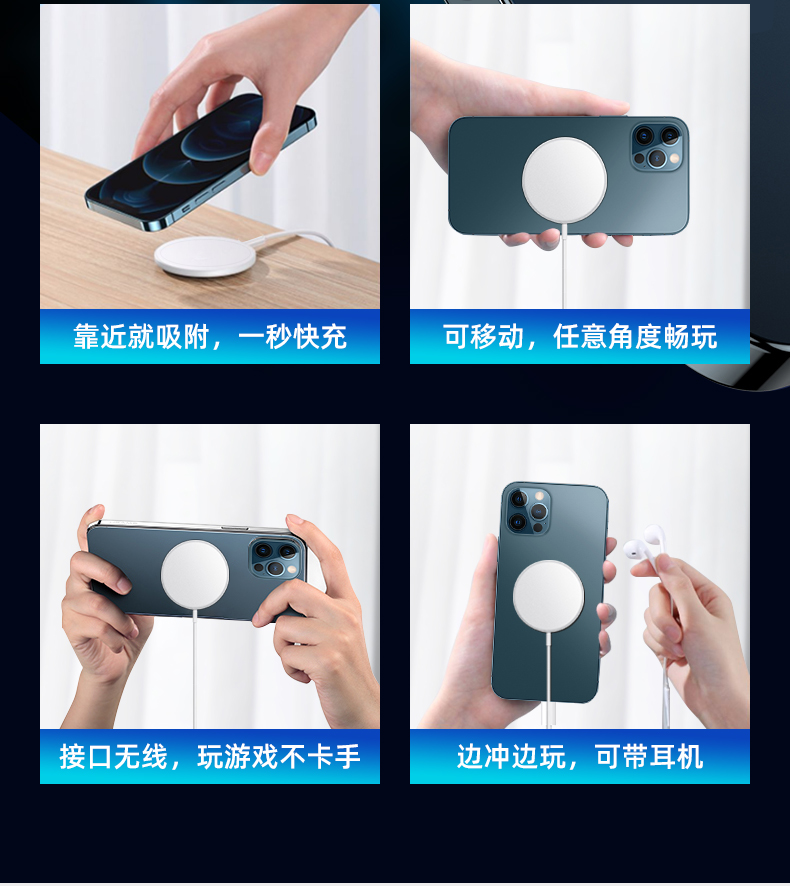 靠近就吸附，一秒快充

可移动，任意角度畅玩

接口无线，玩游戏不卡手

边冲边玩，可带耳机