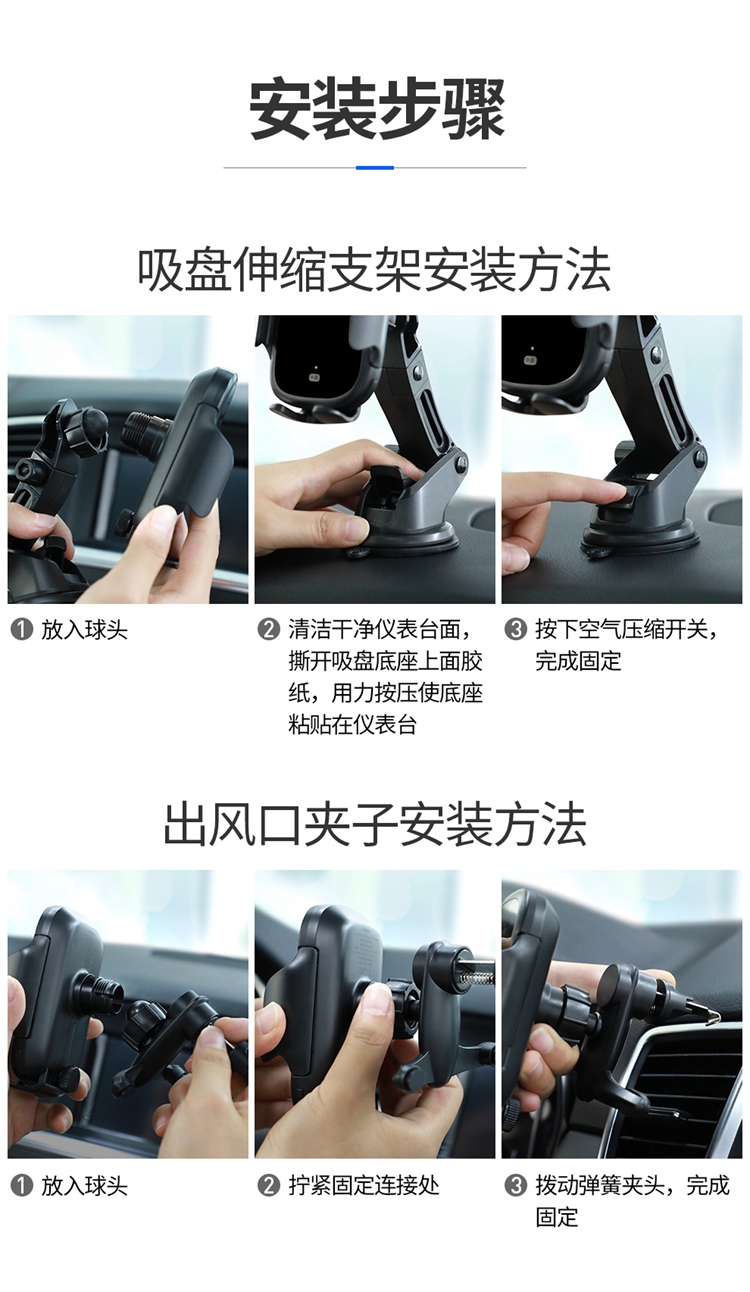 安装步骤

吸盘伸缩支架安装方法

❶ 放入球头

❷ 清洁干净仪表台面，撕开吸盘底座上面胶纸，用力按压使底座粘贴在仪表台

❸ 按下空气压缩开关，完成固定

出风口夹子安装方法

❶ 放入球头

❷ 拧紧固定连接处

❸ 拨动弹簧夹头，完成固定