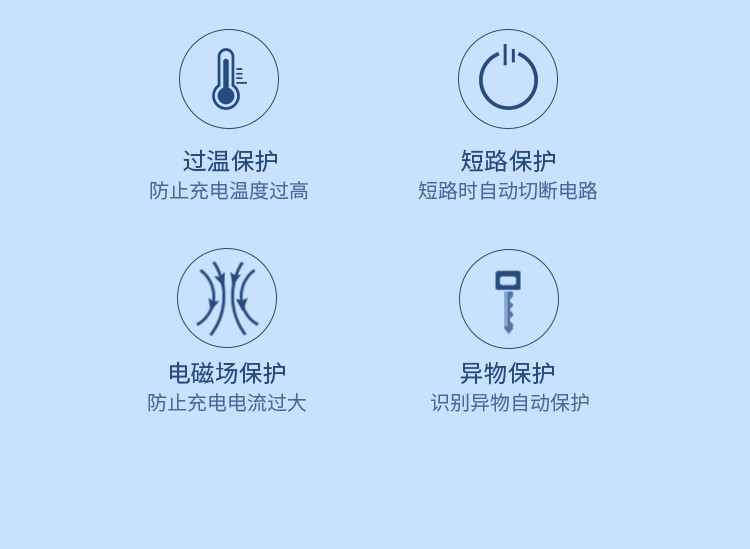 过温保护
防止充电温度过高

短路保护
短路时自动切断电路

电磁场保护
防止充电电流过大

异物保护
识别异物自动保护