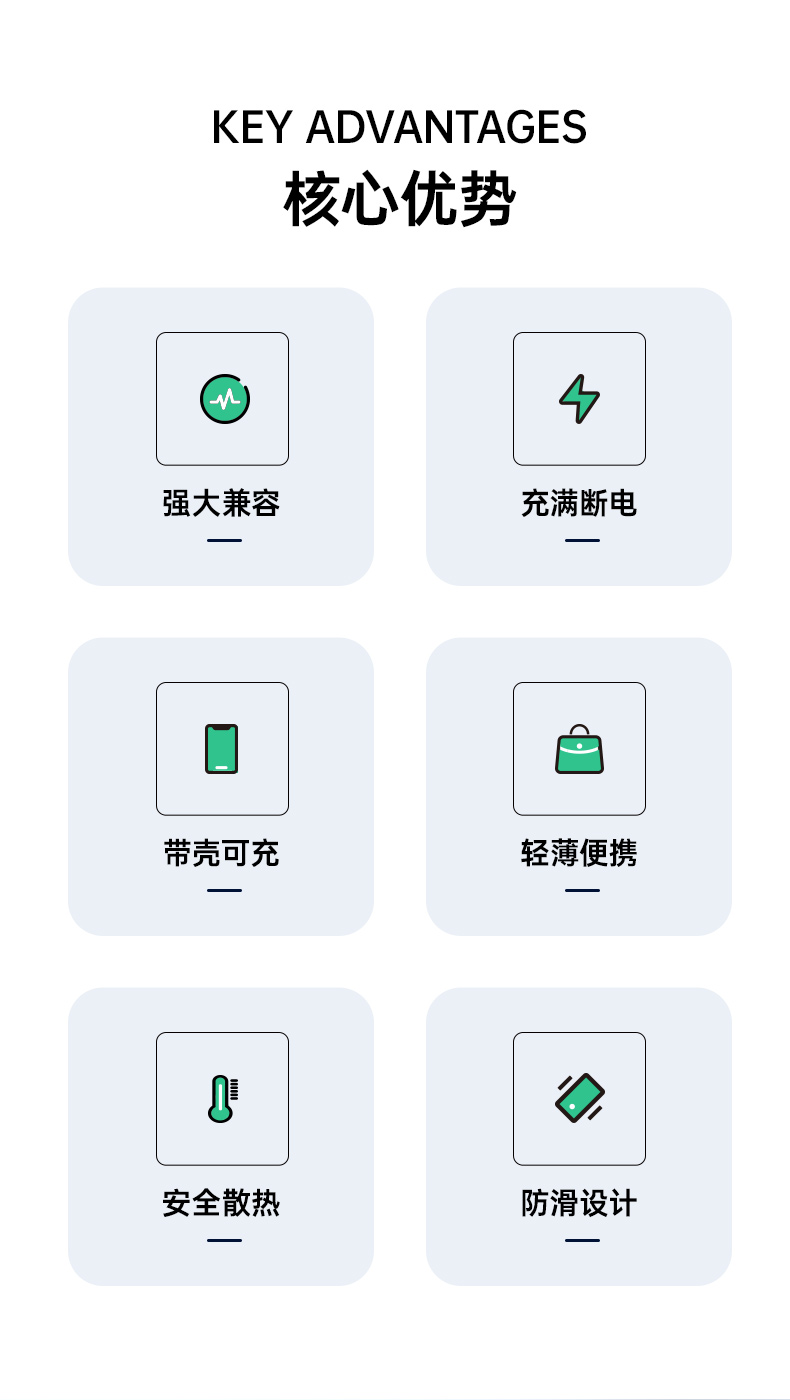 KEY ADVANTAGES
核心优势

强大兼容

充满断电

带壳可充

轻薄便携

安全散热

防滑设计